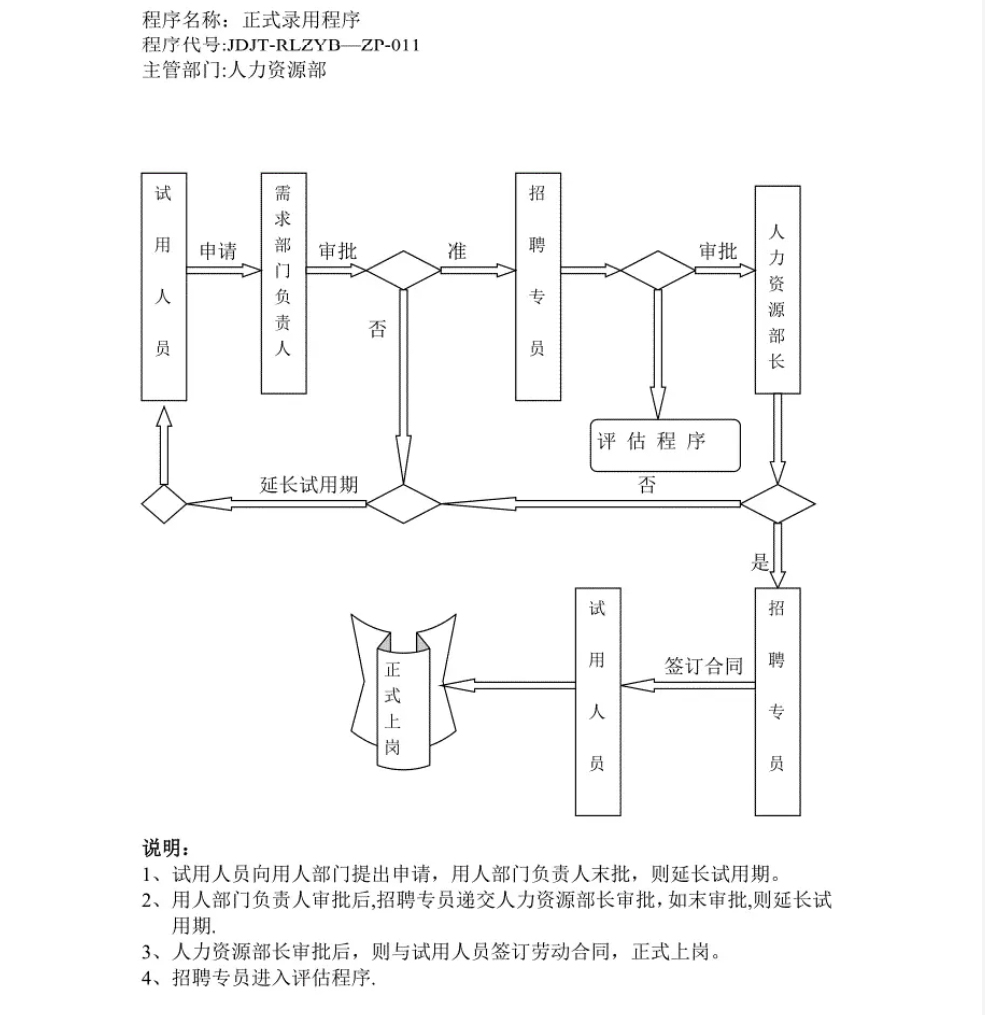 程序名称：正式录用程序
程序代号:JDJT-RLZYB—ZP-011
主管部门:人力资源部

试用人员

申请

需求部门负责人

审批

准

否

招聘专员

审批

人力资源部长

评估程序

延长试用期

否

是

招聘专员

签订合同

试用人员

正式上岗

说明：
1、试用人员向用人部门提出申请，用人部门负责人末批，则延长试用期。
2、用人部门负责人审批后,招聘专员递交人力资源部长审批，如末审批,则延长试用期.
3、人力资源部长审批后，则与试用人员签订劳动合同，正式上岗。
4、招聘专员进入评估程序.